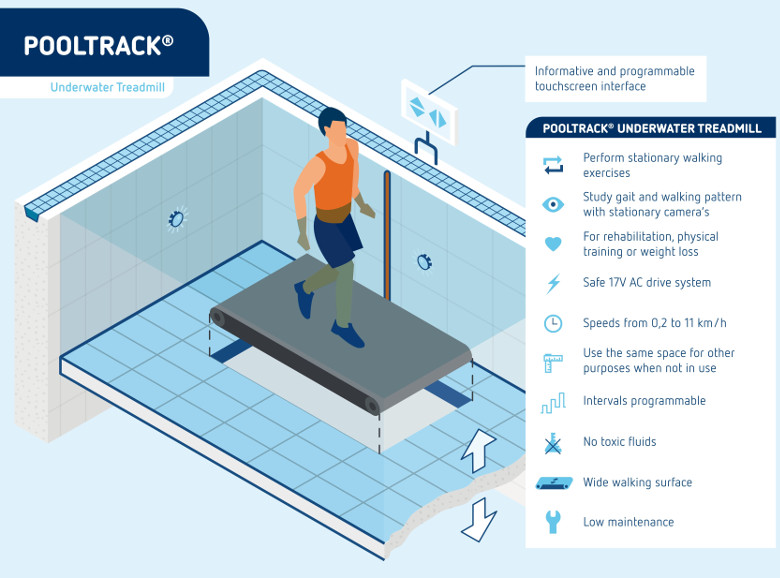 POOLTRACK®

Underwater Treadmill

Informative and programmable touchscreen interface

POOLTRACK® UNDERWATER TREADMILL

Perform stationary walking exercises

Study gait and walking pattern with stationary camera's

For rehabilitation, physical training or weight loss

Safe 17V AC drive system

Speeds from 0,2 to 11 km/h

Use the same space for other purposes when not in use

Intervals programmable

No toxic fluids

Wide walking surface

Low maintenance